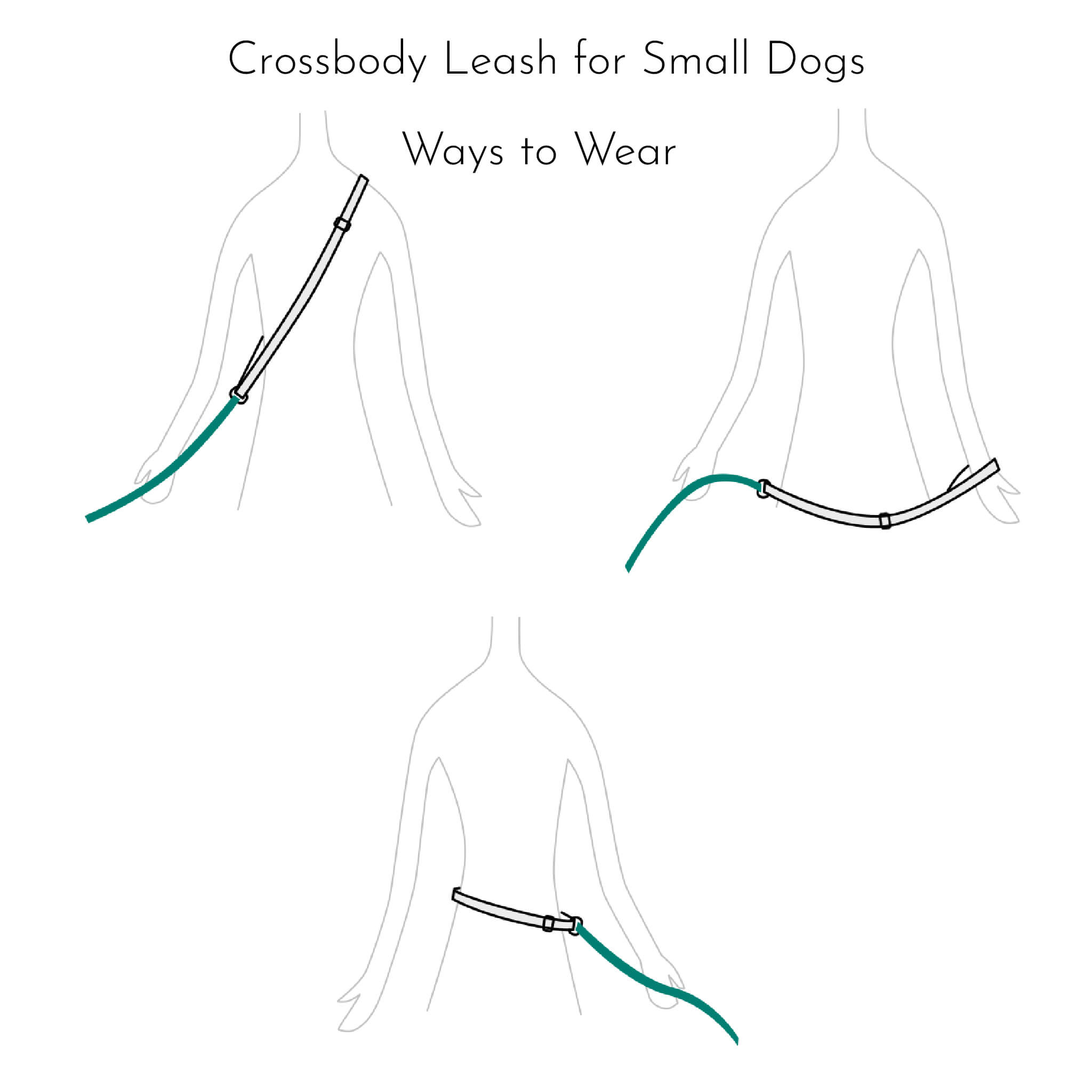 Crossbody Leash for Small Dogs

Ways to Wear